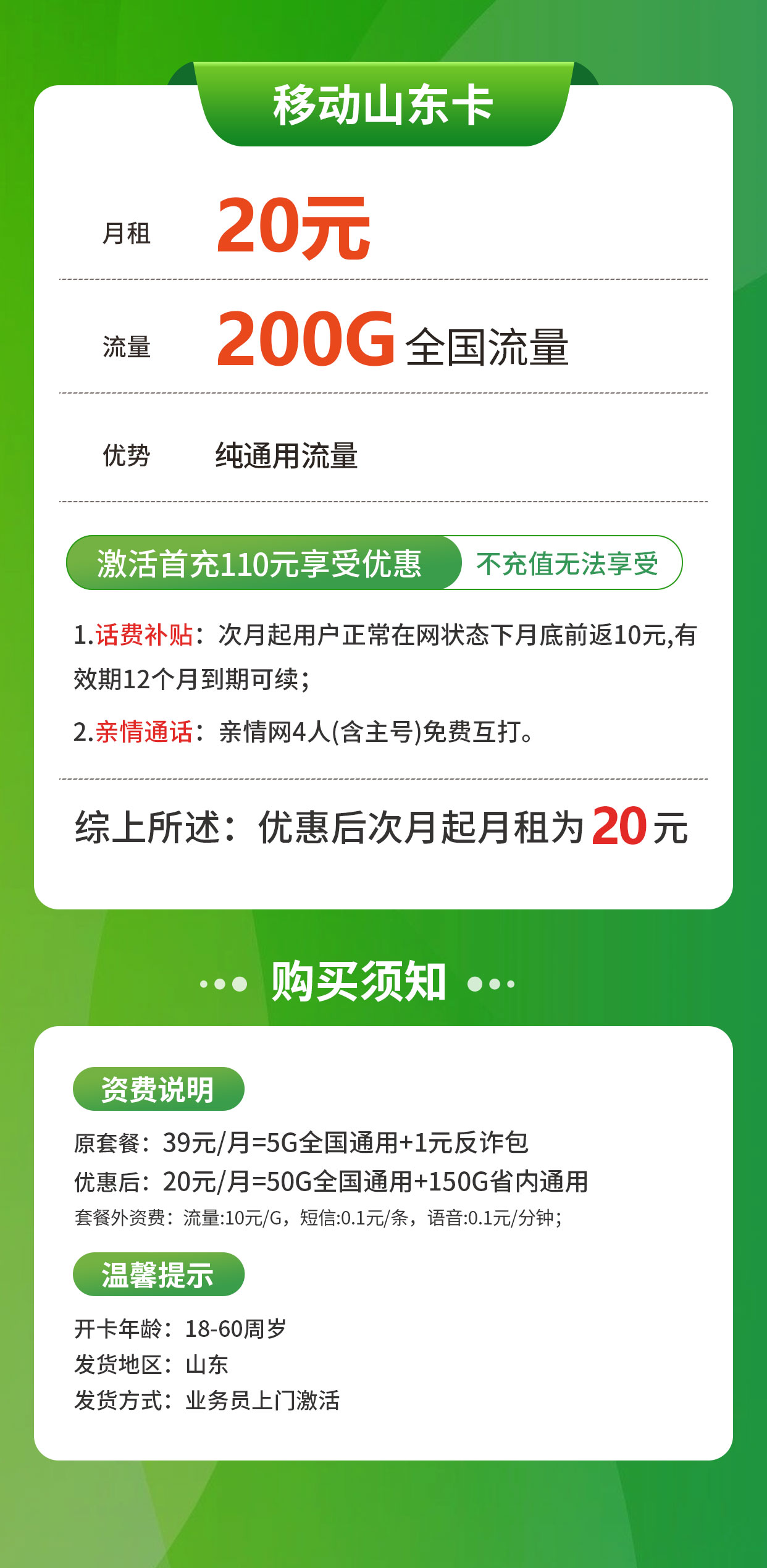 移动山东卡

月租 20元

流量 200G 全国流量

优势 纯通用流量

激活首充110元享受优惠 不充值无法享受

1.话费补贴：次月起用户正常在网状态下月底前返10元,有效期12个月到期可续；

2.亲情通话：亲情网4人(含主号)免费互打。

综上所述：优惠后次月起月租为 20 元

购买须知

资费说明

原套餐：39元/月=5G全国通用+1元反诈包

优惠后：20元/月=50G全国通用+150G省内通用

套餐外资费：流量:10元/G，短信:0.1元/条，语音:0.1元/分钟；

温馨提示

开卡年龄：18-60周岁

发货地区：山东

发货方式：业务员上门激活